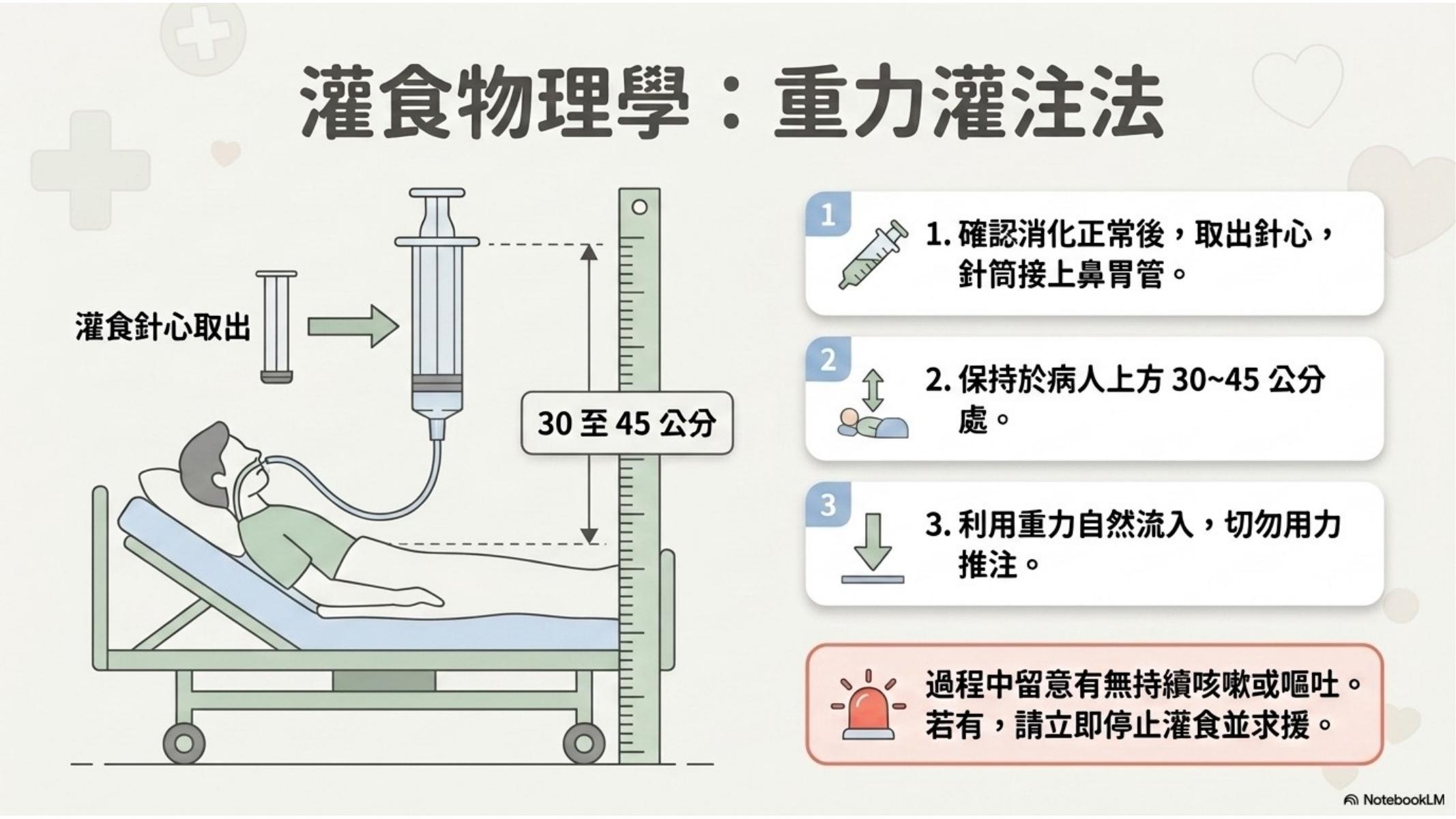 灌食物理學：重力灌注法

灌食針心取出

30至45公分

1

1.確認消化正常後，取出針心，針筒接上鼻胃管。

2

2.保持於病人上方30~45公分處。

3

3.利用重力自然流入，切勿用力推注。

過程中留意有無持續咳嗽或嘔吐。若有，請立即停止灌食並求援。

NotebookLM